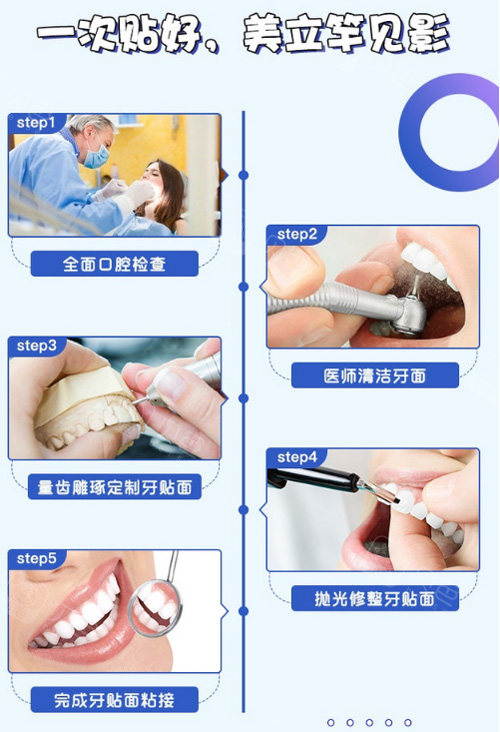 一次贴好，美立竿见影

step1
全面口腔检查

step2
医师清洁牙面

step3
量齿雕琢定制牙贴面

step4
抛光修整牙贴面

step5
完成牙贴面粘接